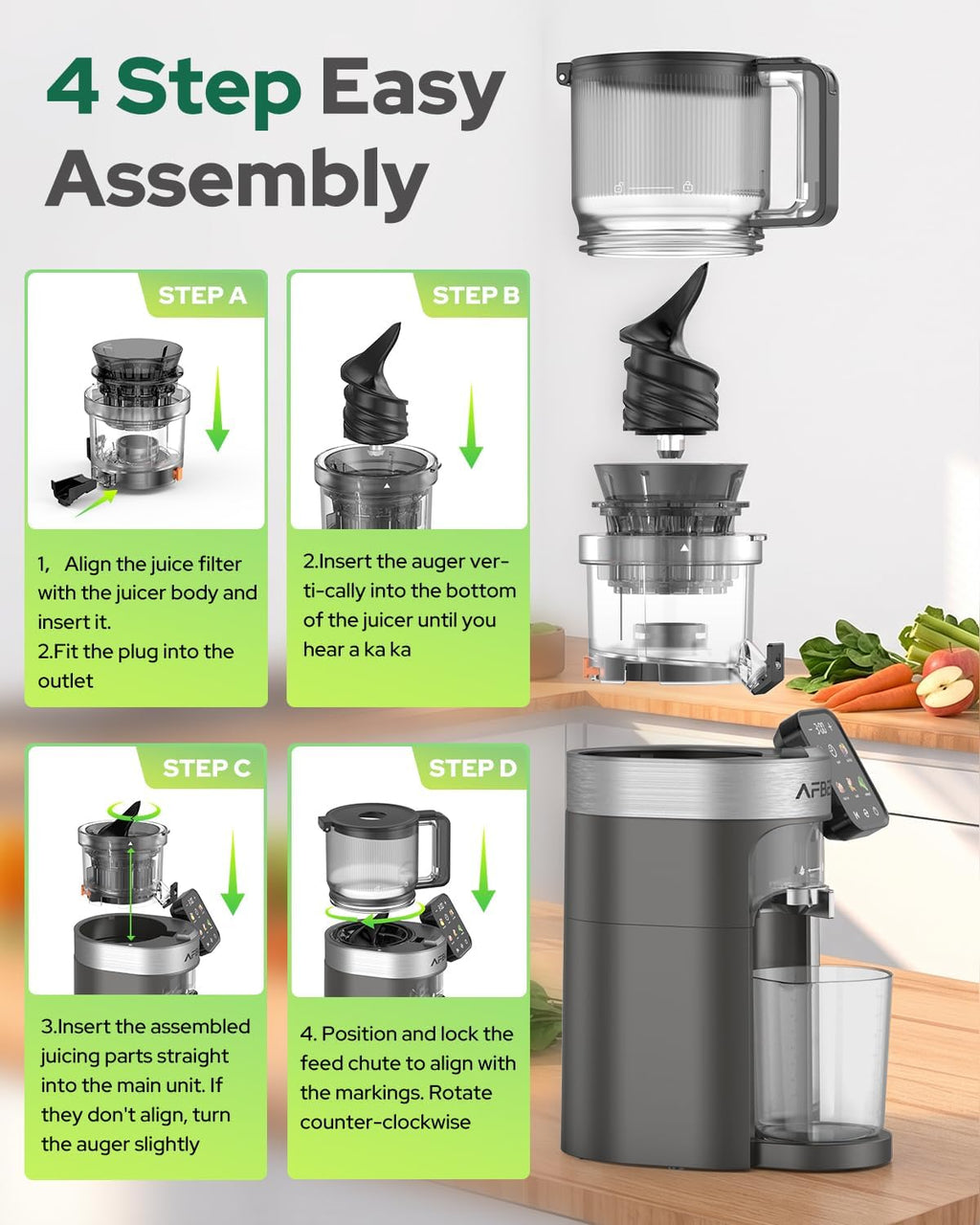 4 Step Easy Assembly

STEP A

1,  Align the juice filter with the juicer body and insert it.
2.Fit the plug into the outlet

STEP B

2.Insert the auger vertically into the bottom of the juicer until you hear a ka ka

STEP C

3.Insert the assembled juicing parts straight into the main unit. If they don't align, turn the auger slightly

STEP D

4. Position and lock the feed chute to align with the markings. Rotate counter-clockwise

AFB